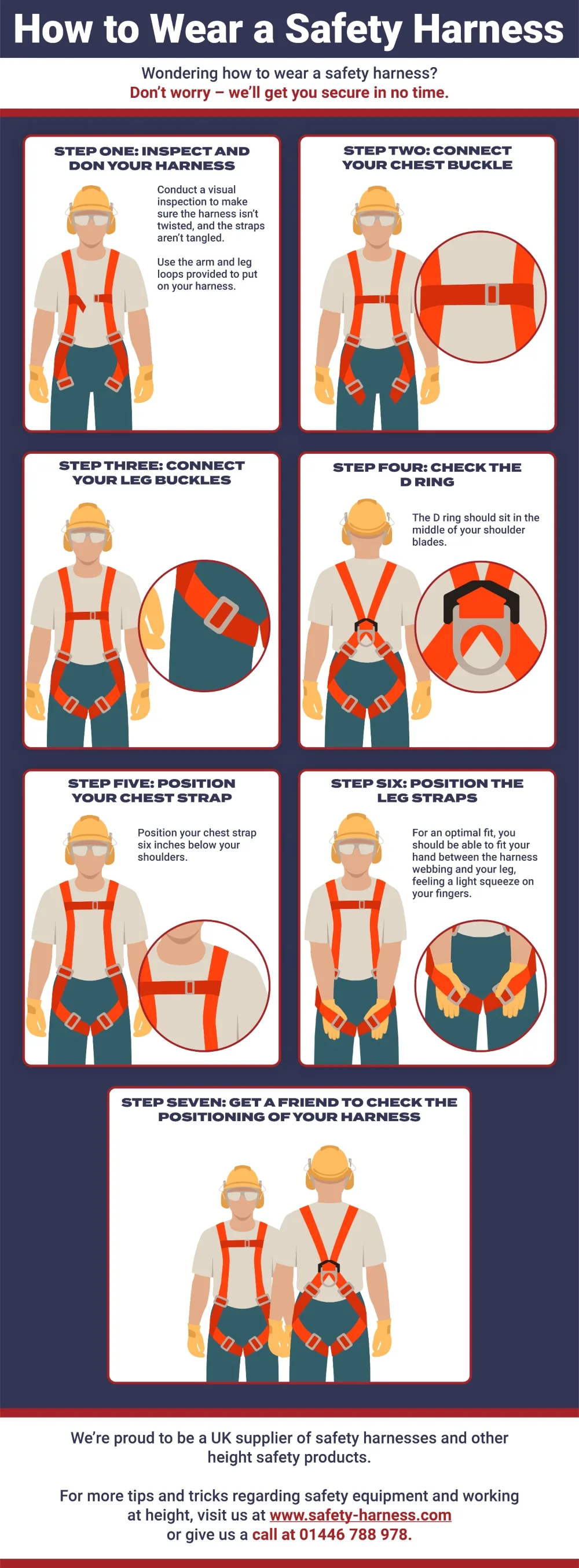 How to Wear a Safety Harness

Wondering how to wear a safety harness?
Don't worry – we'll get you secure in no time.

STEP ONE: INSPECT AND DON YOUR HARNESS

Conduct a visual inspection to make sure the harness isn't twisted, and the straps aren't tangled.

Use the arm and leg loops provided to put on your harness.

STEP TWO: CONNECT YOUR CHEST BUCKLE

STEP THREE: CONNECT YOUR LEG BUCKLES

STEP FOUR: CHECK THE D RING

The D ring should sit in the middle of your shoulder blades.

STEP FIVE: POSITION YOUR CHEST STRAP

Position your chest strap six inches below your shoulders.

STEP SIX: POSITION THE LEG STRAPS

For an optimal fit, you should be able to fit your hand between the harness webbing and your leg, feeling a light squeeze on your fingers.

STEP SEVEN: GET A FRIEND TO CHECK THE POSITIONING OF YOUR HARNESS

We're proud to be a UK supplier of safety harnesses and other height safety products.

For more tips and tricks regarding safety equipment and working at height, visit us at www.safety-harness.com or give us a call at 01446 788 978.