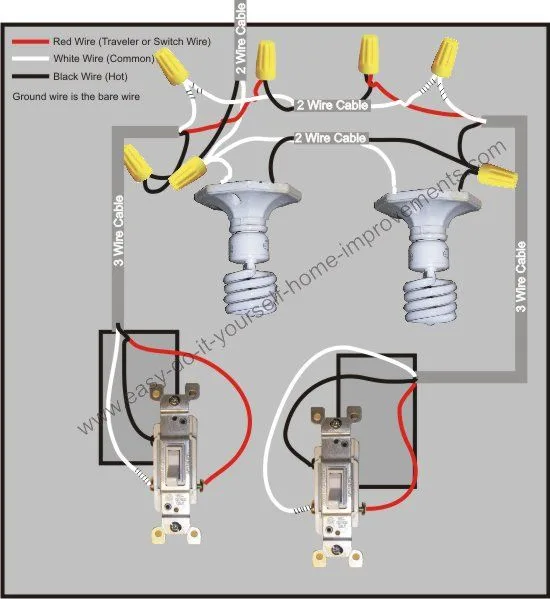 Red Wire (Traveler or Switch Wire)
White Wire (Common)
Black Wire (Hot)
Ground wire is the bare wire

2 Wire Cable

2 Wire Cable

2 Wire Cable

3 Wire Cable

3 Wire Cable

www.easy-do-it-yourself-home-improvements.com