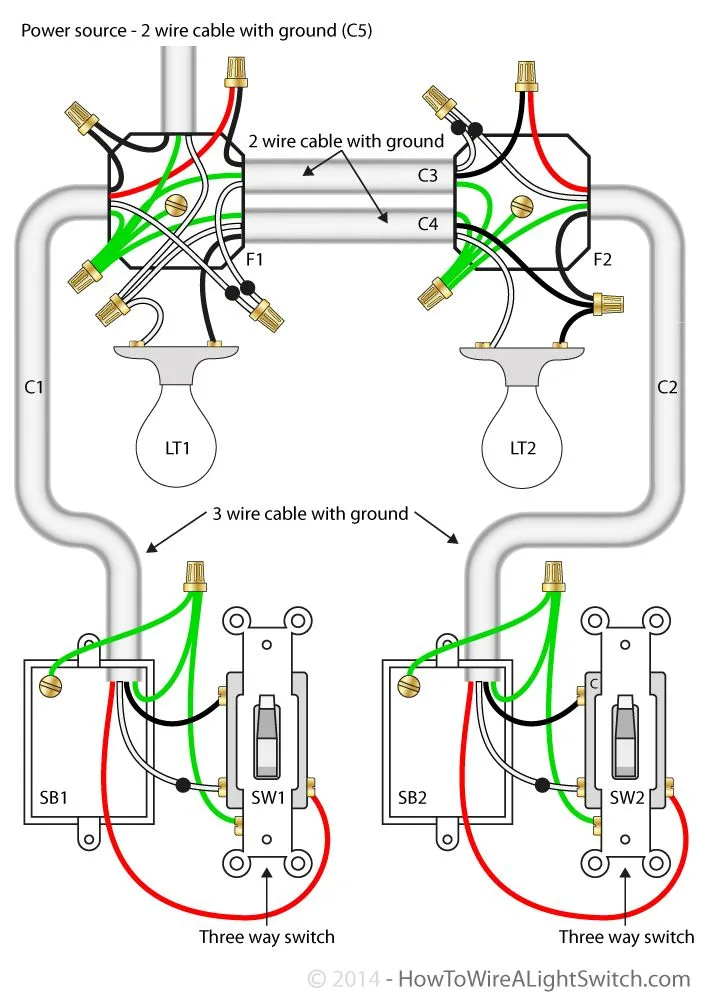 Power source - 2 wire cable with ground (C5)

2 wire cable with ground

C3

C4

F1

F2

C1

C2

LT1

LT2

3 wire cable with ground

SB1

SW1

SB2

SW2

C

Three way switch

Three way switch

© 2014 - HowToWireALightSwitch.com