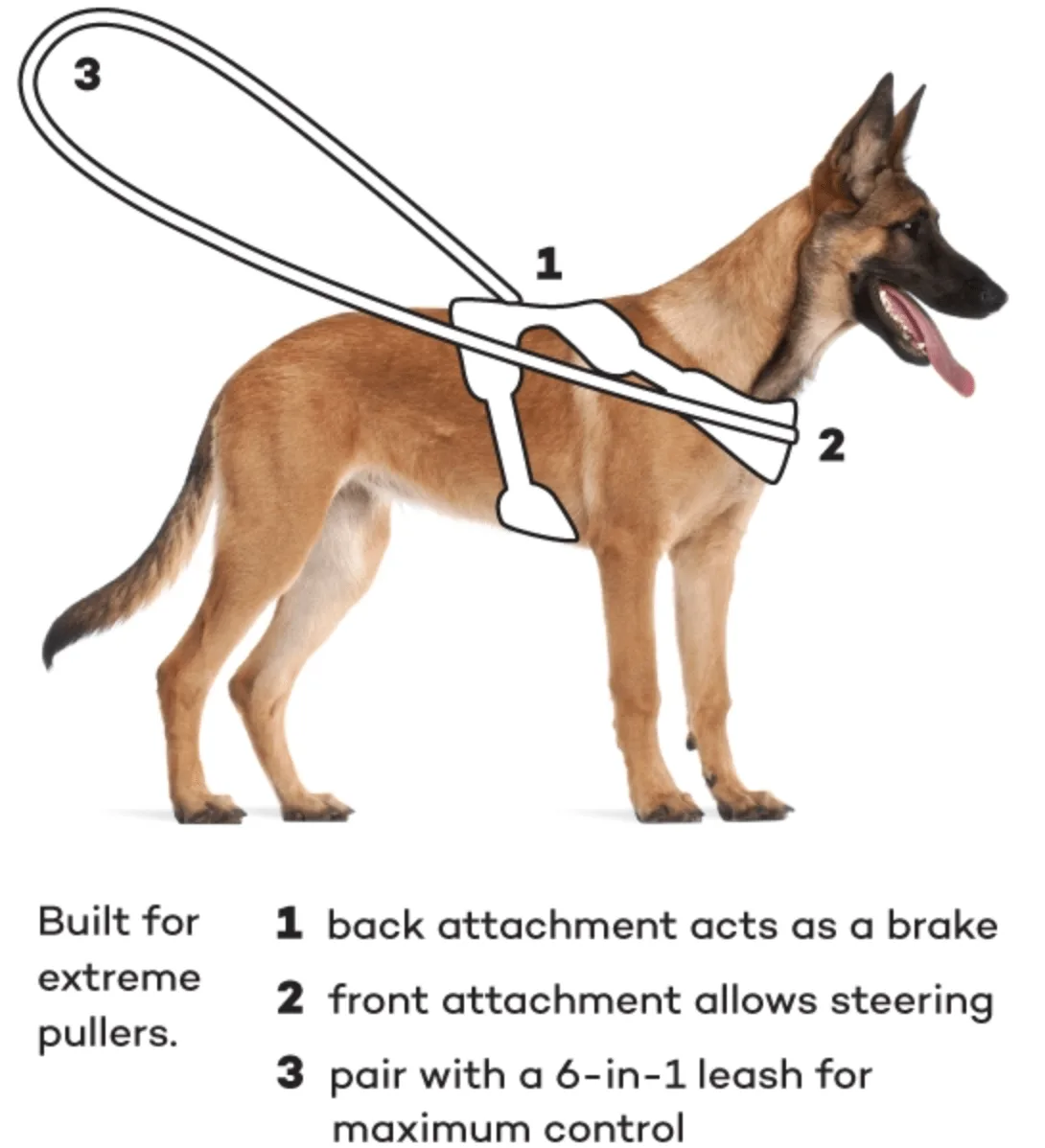 3

1

2

Built for extreme pullers.

1 back attachment acts as a brake

2 front attachment allows steering

3 pair with a 6-in-1 leash for maximum control