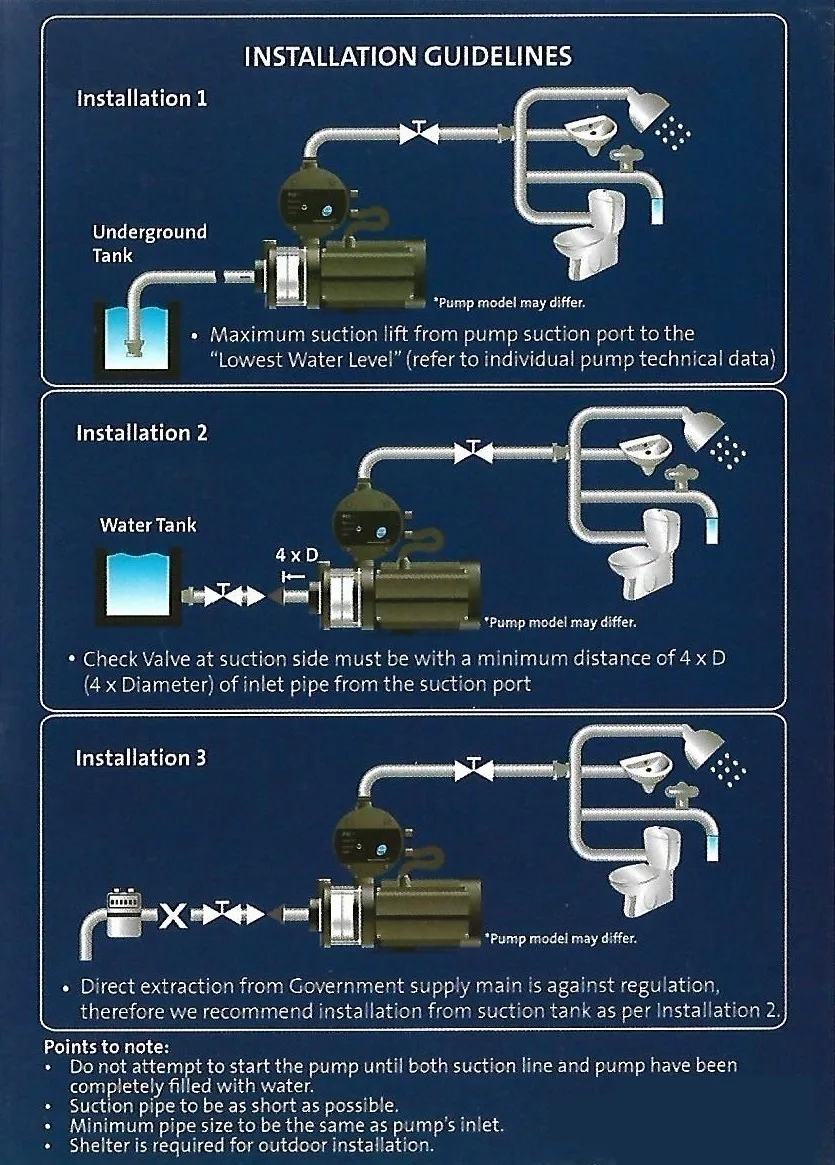 INSTALLATION GUIDELINES

Installation 1

Underground Tank

*Pump model may differ.

• Maximum suction lift from pump suction port to the "Lowest Water Level" (refer to individual pump technical data)

Installation 2

Water Tank

4 x D

*Pump model may differ.

• Check Valve at suction side must be with a minimum distance of 4 x D (4 x Diameter) of inlet pipe from the suction port

Installation 3

X

*Pump model may differ.

• Direct extraction from Government supply main is against regulation, therefore we recommend installation from suction tank as per Installation 2.

Points to note:
• Do not attempt to start the pump until both suction line and pump have been completely filled with water.
• Suction pipe to be as short as possible.
• Minimum pipe size to be the same as pump's inlet.
• Shelter is required for outdoor installation.