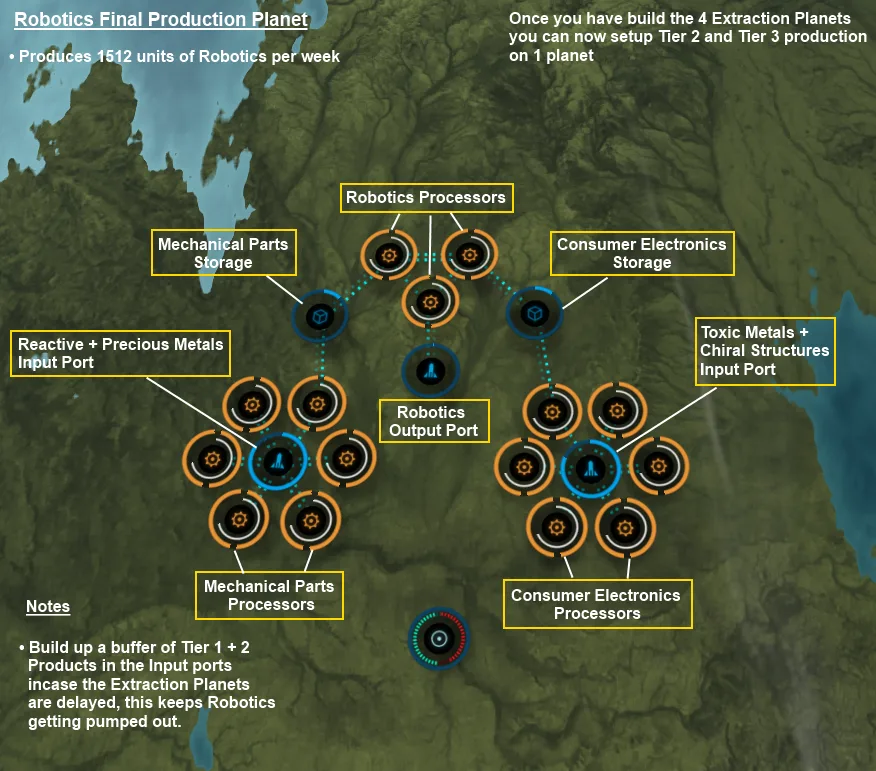 Robotics Final Production Planet

• Produces 1512 units of Robotics per week

Once you have build the 4 Extraction Planets you can now setup Tier 2 and Tier 3 production on 1 planet

Robotics Processors

Mechanical Parts Storage

Consumer Electronics Storage

Reactive + Precious Metals Input Port

Toxic Metals + Chiral Structures Input Port

Robotics Output Port

Mechanical Parts Processors

Consumer Electronics Processors

Notes

• Build up a buffer of Tier 1 + 2 Products in the Input ports incase the Extraction Planets are delayed, this keeps Robotics getting pumped out.