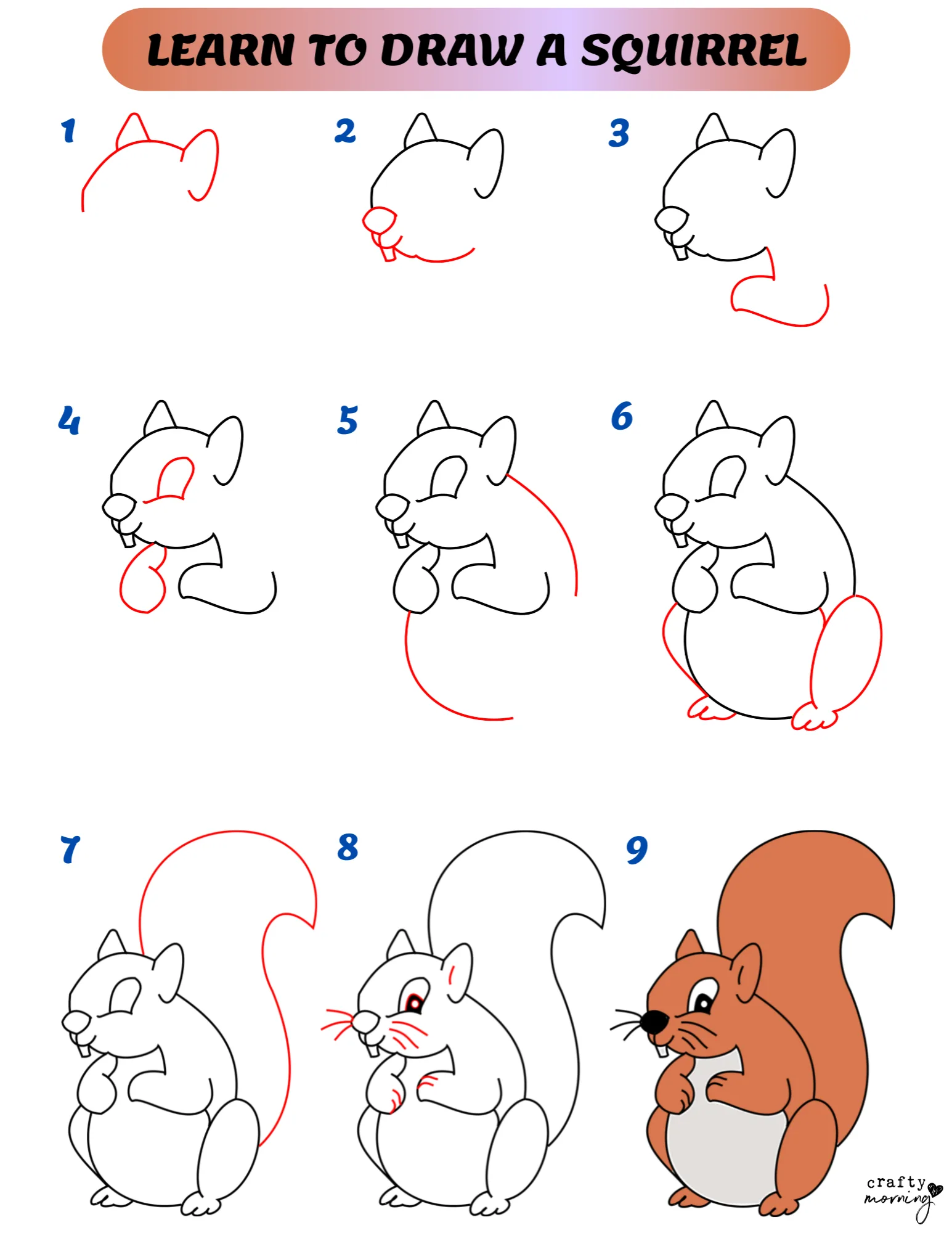 LEARN TO DRAW A SQUIRREL

1

2

3

4

5

6

7

8

9

crafty morning