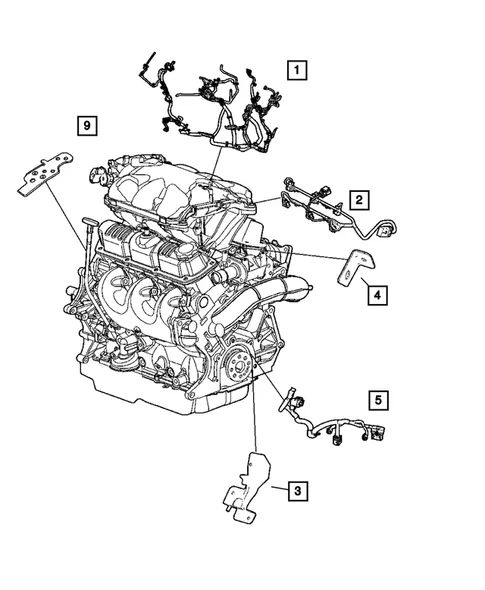 1
9
2
4
5
3