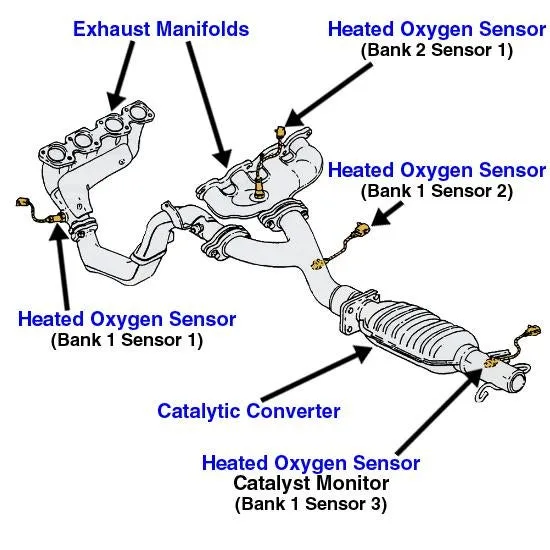 Exhaust Manifolds

Heated Oxygen Sensor
(Bank 2 Sensor 1)

Heated Oxygen Sensor
(Bank 1 Sensor 2)

Heated Oxygen Sensor
(Bank 1 Sensor 1)

Catalytic Converter

Heated Oxygen Sensor
Catalyst Monitor
(Bank 1 Sensor 3)