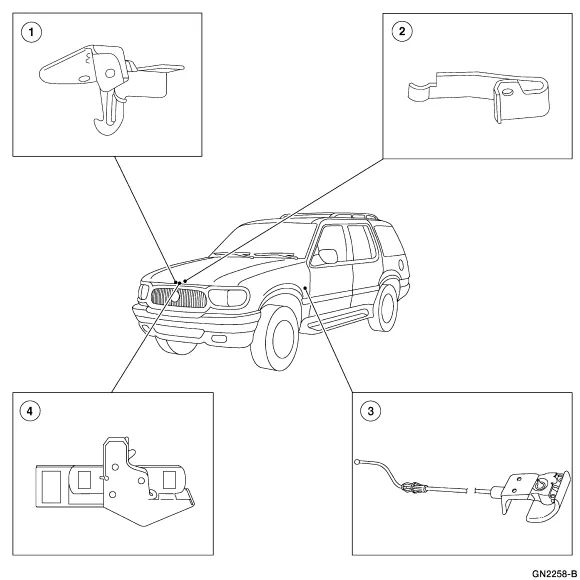 1

2

4

3

GN2258-B