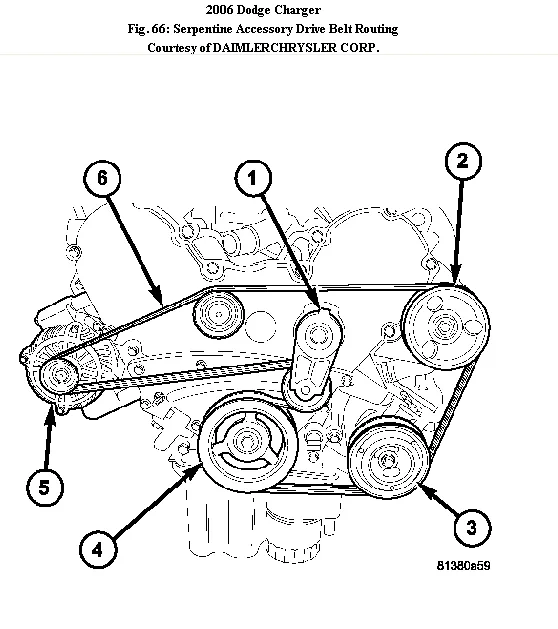 2006 Dodge Charger
Fig. 66: Serpentine Accessory Drive Belt Routing
Courtesy of DAIMLERCHRYSLER CORP.

6
1
2
5
4
3
81380a59