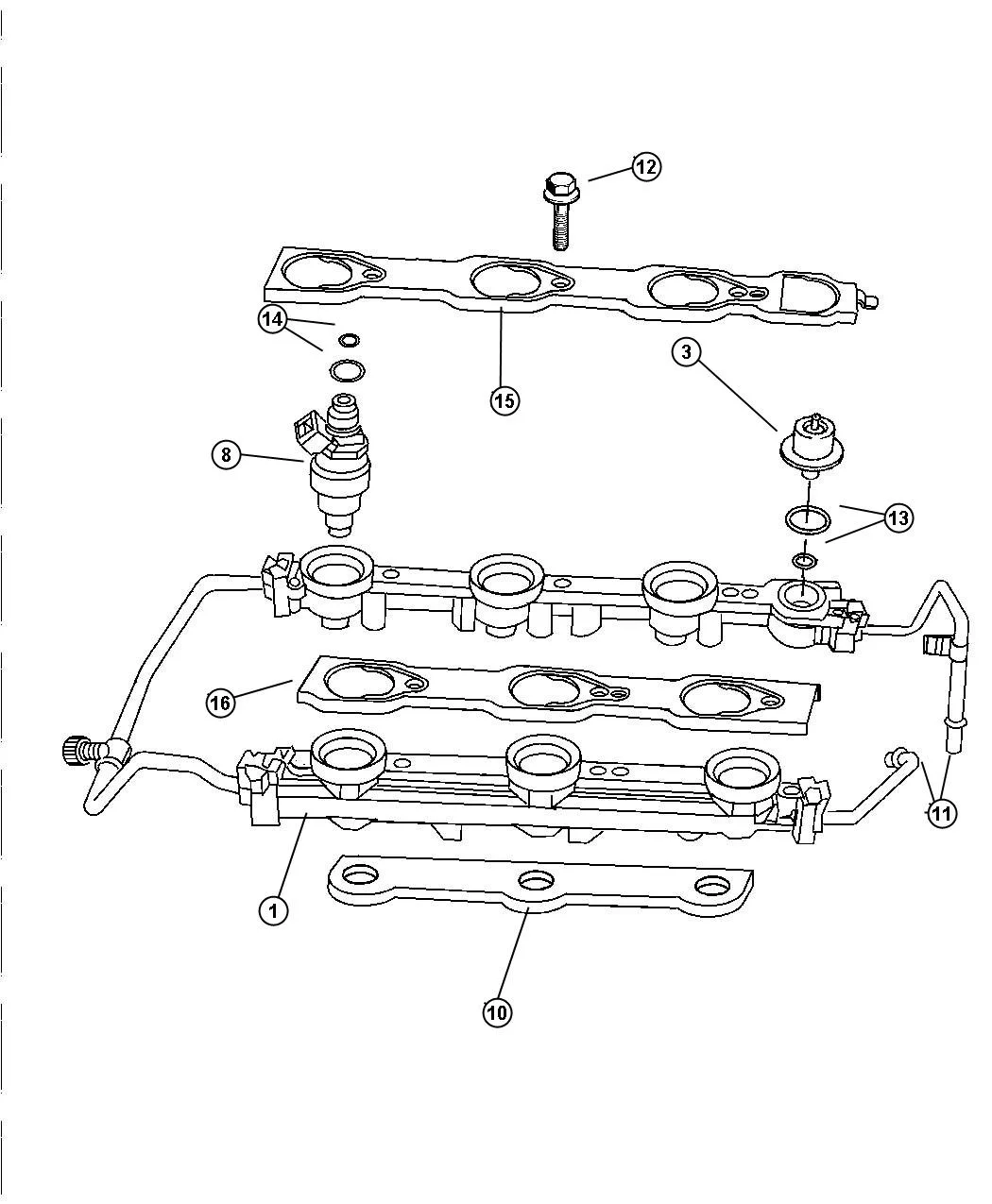 12
14
15
3
8
13
16
11
1
10