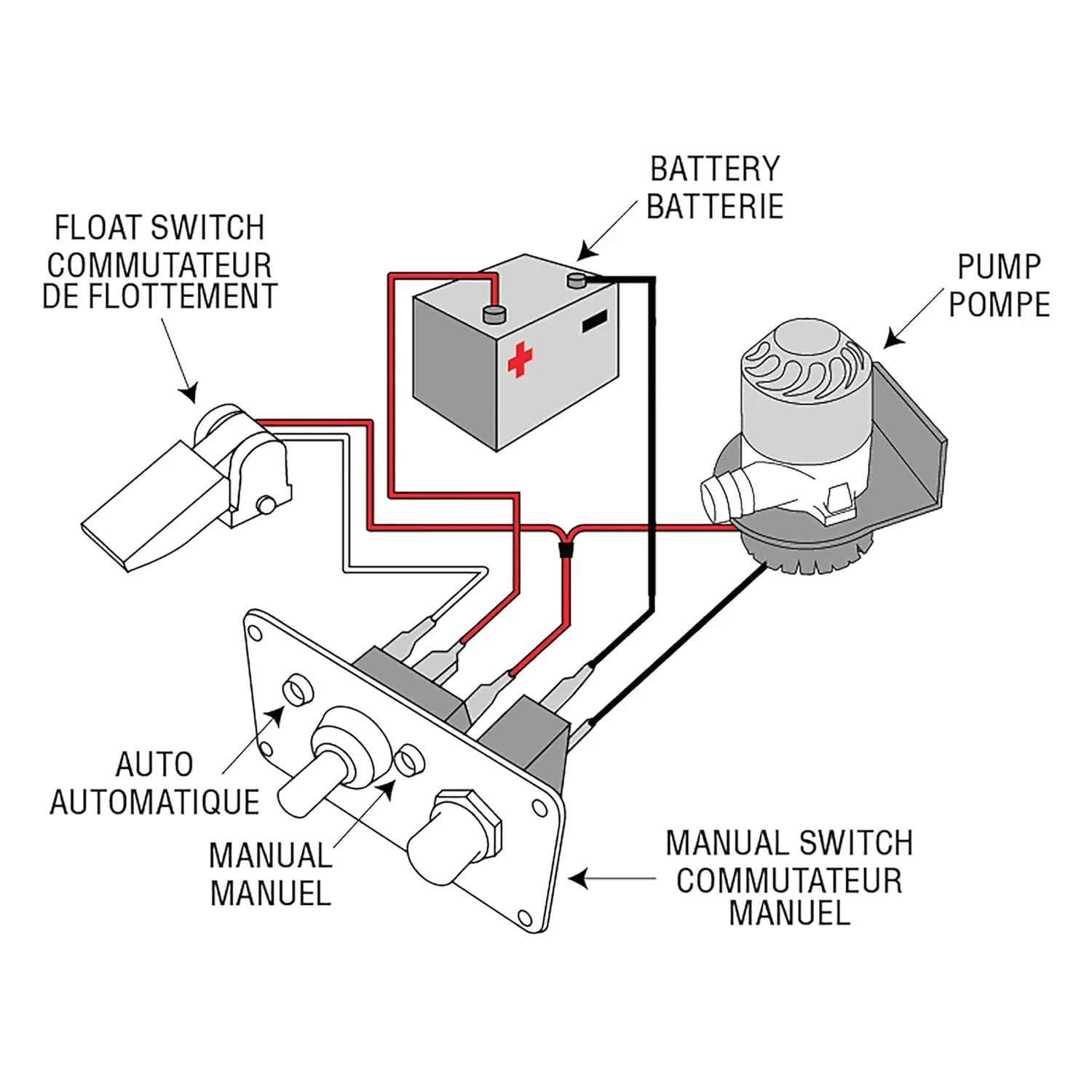 BATTERY
BATTERIE

FLOAT SWITCH
COMMUTATEUR
DE FLOTTEMENT

PUMP
POMPE

AUTO
AUTOMATIQUE

MANUAL
MANUEL

MANUAL SWITCH
COMMUTATEUR
MANUEL