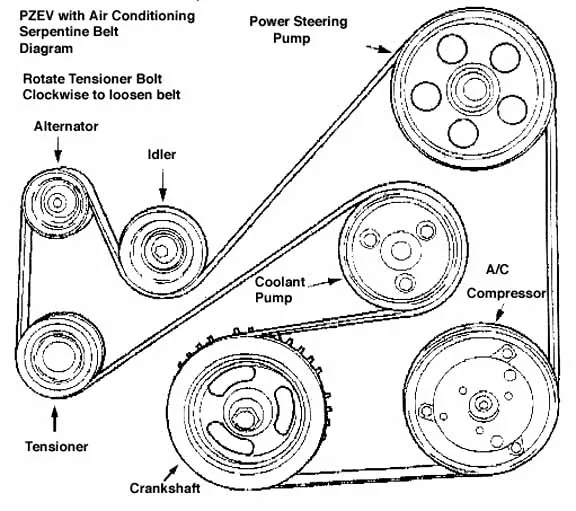 PZEV with Air Conditioning
Serpentine Belt
Diagram

Rotate Tensioner Bolt
Clockwise to loosen belt

Power Steering
Pump

Alternator

Idler

Coolant
Pump

A/C
Compressor

Tensioner

Crankshaft