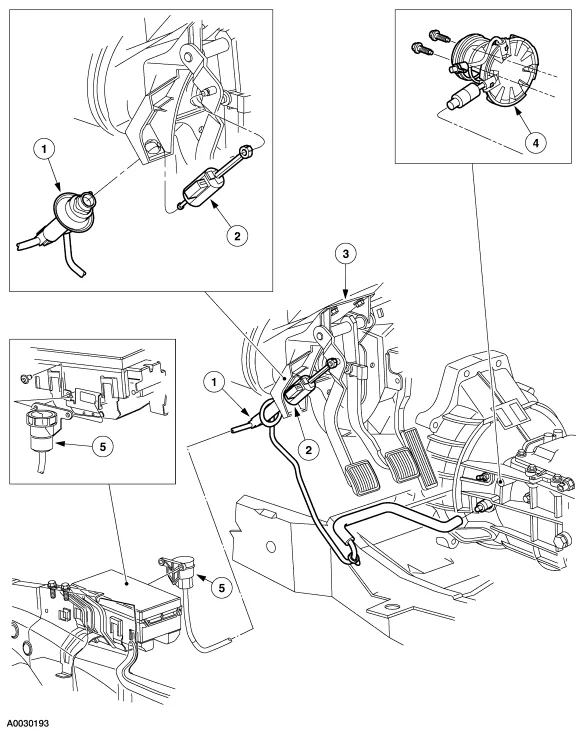 1
2
4
3
1
2
5
5
A0030193