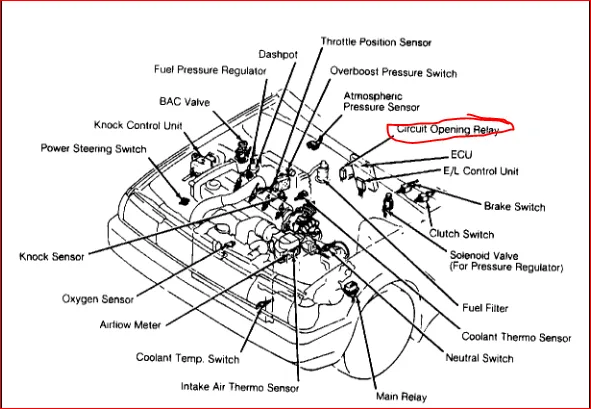 Throttle Position Sensor
Dashpot
Fuel Pressure Regulator
Overboost Pressure Switch
BAC Valve
Atmospheric Pressure Sensor
Knock Control Unit
Circuit Opening Relay
Power Steering Switch
ECU
E/L Control Unit
Brake Switch
Clutch Switch
Knock Sensor
Solenoid Valve (For Pressure Regulator)
Oxygen Sensor
Fuel Filter
Airflow Meter
Coolant Thermo Sensor
Coolant Temp. Switch
Neutral Switch
Intake Air Thermo Sensor
Main Relay