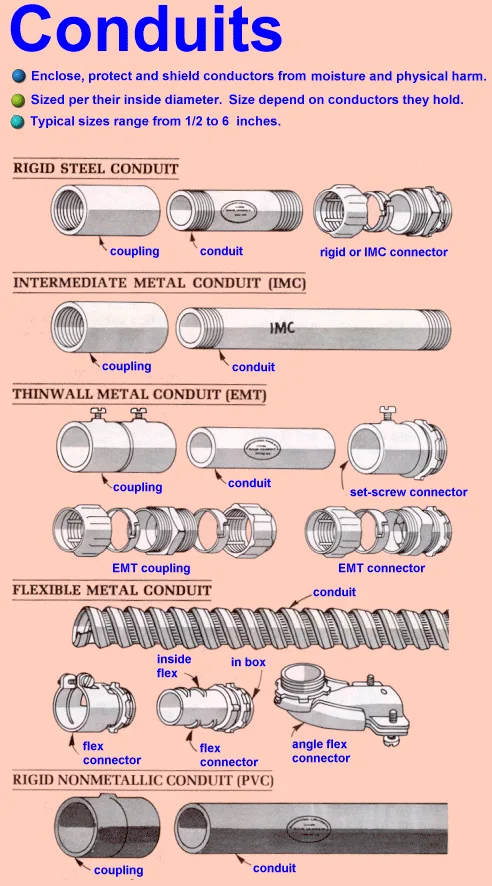 Conduits

Enclose, protect and shield conductors from moisture and physical harm.

Sized per their inside diameter. Size depend on conductors they hold.

Typical sizes range from 1/2 to 6 inches.

RIGID STEEL CONDUIT

coupling

conduit

rigid or IMC connector

INTERMEDIATE METAL CONDUIT (IMC)

IMC

coupling

conduit

THINWALL METAL CONDUIT (EMT)

coupling

conduit

set-screw connector

EMT coupling

EMT connector

FLEXIBLE METAL CONDUIT

conduit

inside flex

in box

flex connector

flex connector

angle flex connector

RIGID NONMETALLIC CONDUIT (PVC)

coupling

conduit