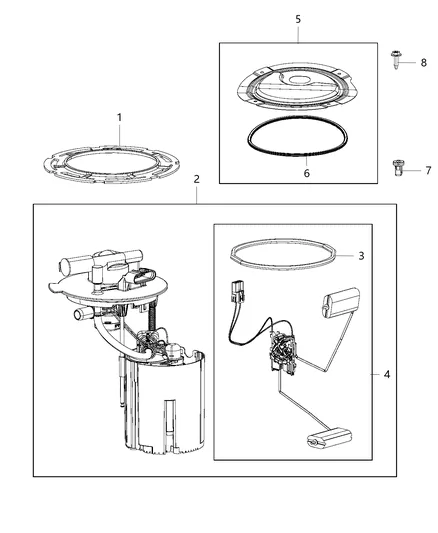 5
8
1
6
7
2
3
4