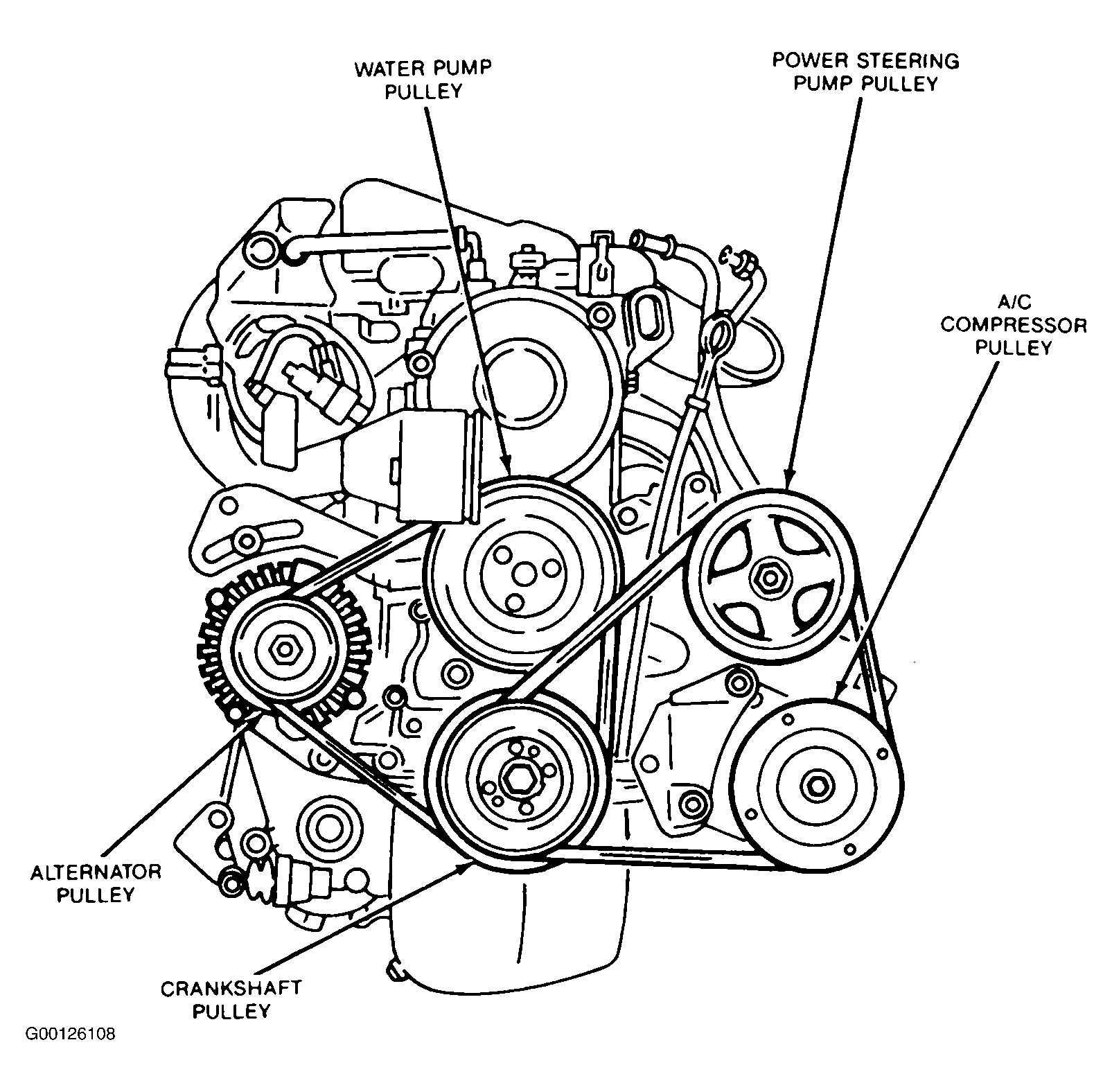 WATER PUMP PULLEY

POWER STEERING PUMP PULLEY

A/C COMPRESSOR PULLEY

ALTERNATOR PULLEY

CRANKSHAFT PULLEY

G00126108