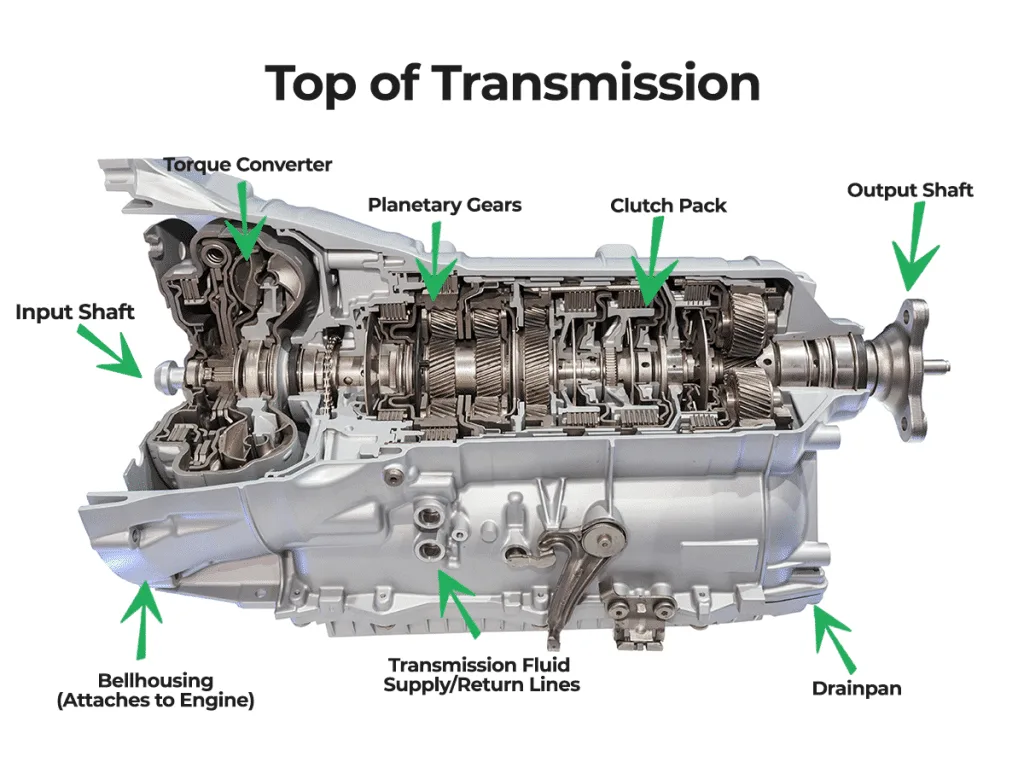 Top of Transmission

Torque Converter

Planetary Gears

Clutch Pack

Output Shaft

Input Shaft

Bellhousing (Attaches to Engine)

Transmission Fluid Supply/Return Lines

Drainpan