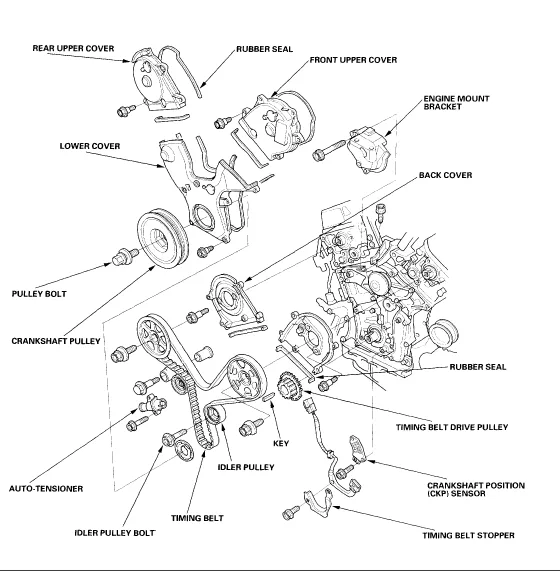 REAR UPPER COVER
RUBBER SEAL
FRONT UPPER COVER
ENGINE MOUNT BRACKET
LOWER COVER
BACK COVER
PULLEY BOLT
CRANKSHAFT PULLEY
RUBBER SEAL
TIMING BELT DRIVE PULLEY
KEY
IDLER PULLEY
CRANKSHAFT POSITION (CKP) SENSOR
AUTO-TENSIONER
TIMING BELT
IDLER PULLEY BOLT
TIMING BELT STOPPER