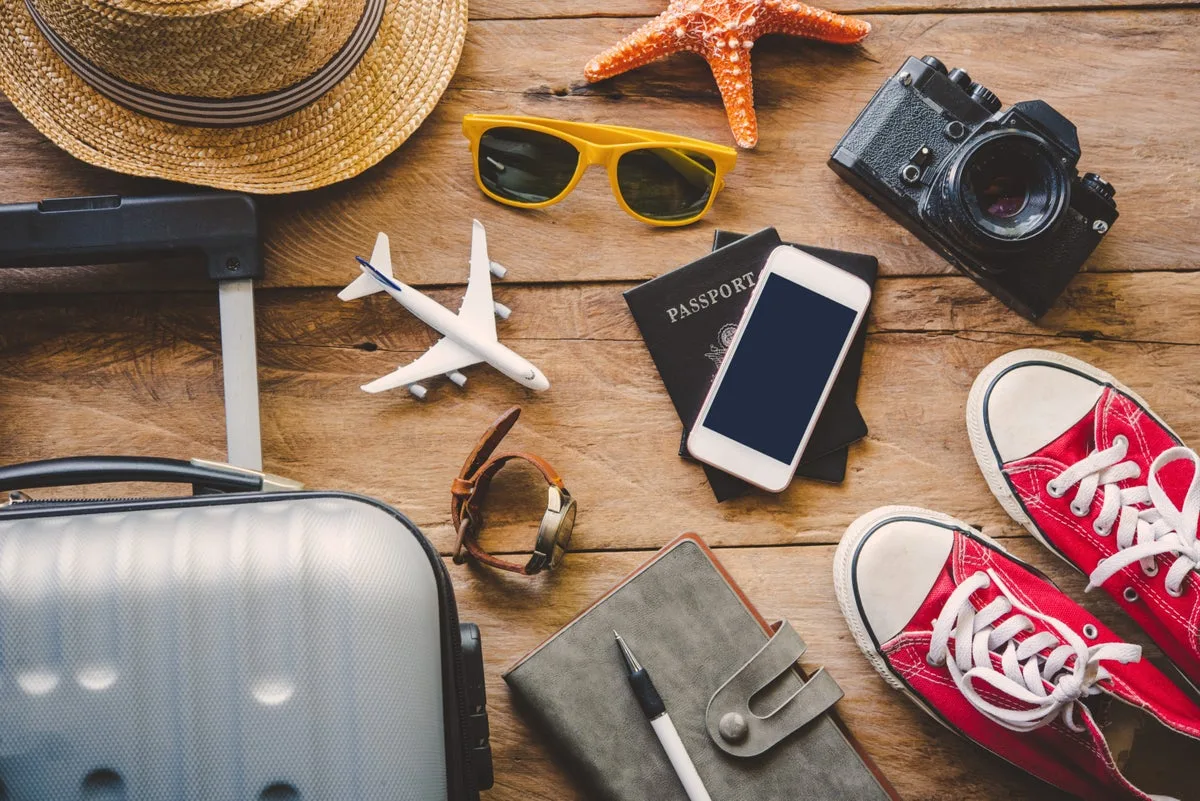 PASSPORT