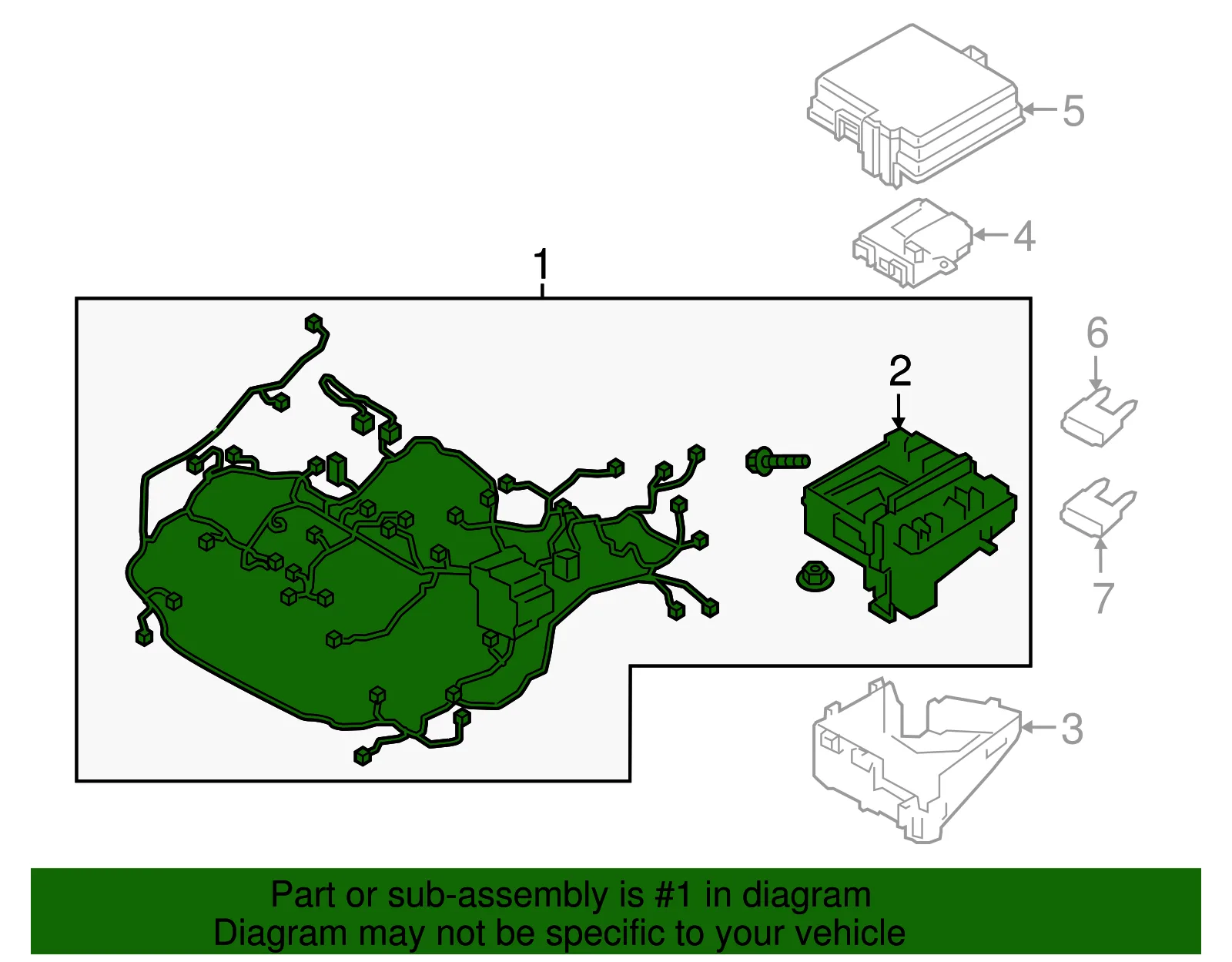 5
4
1
6
2
7
3
Part or sub-assembly is #1 in diagram
Diagram may not be specific to your vehicle