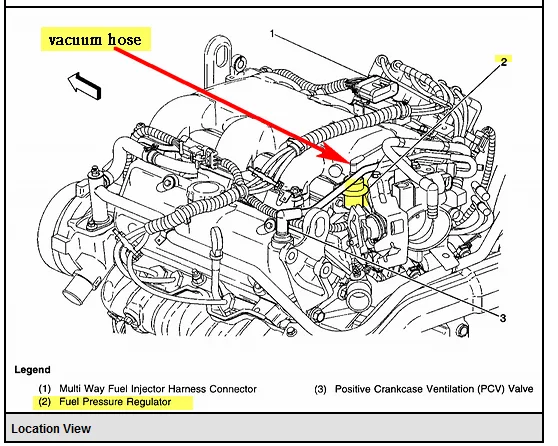 vacuum hose

1

2

3

Legend

(1) Multi Way Fuel Injector Harness Connector

(2) Fuel Pressure Regulator

(3) Positive Crankcase Ventilation (PCV) Valve

Location View