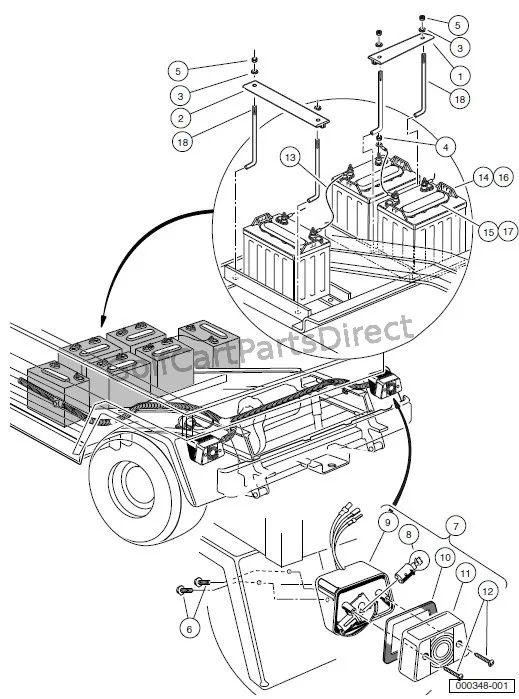 5
3
1
18
5
3
2
18
4
13
14 16
15 17
GolfCartPartsDirect
9
8
7
10
11
12
6
000348-001